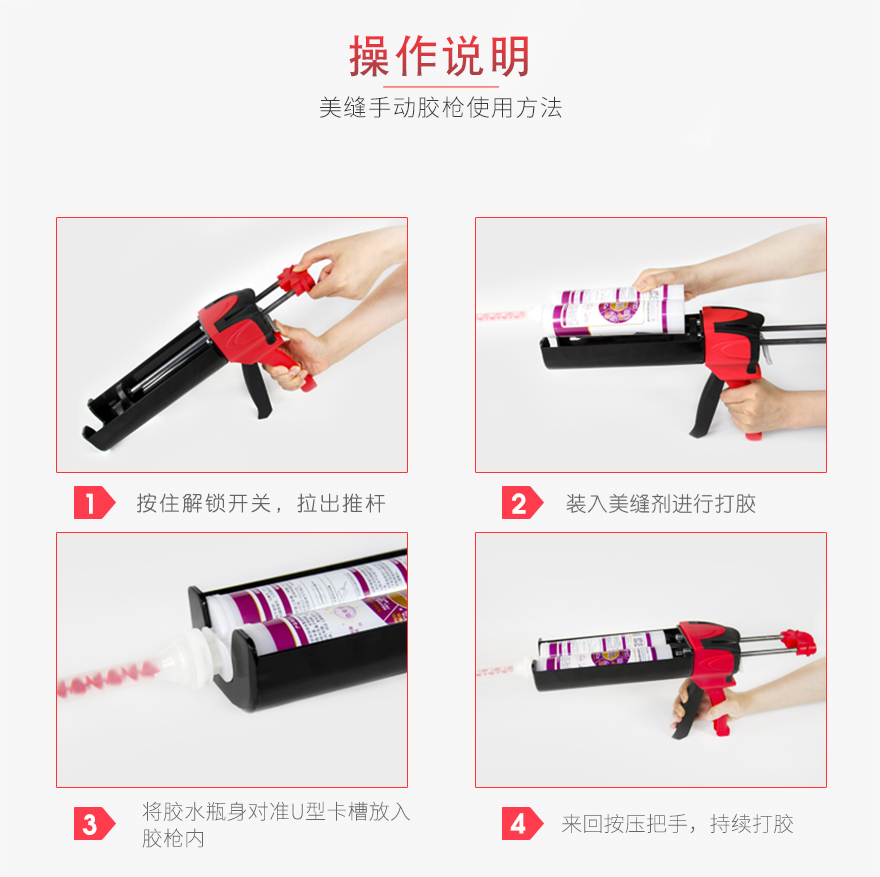 操作说明

美缝手动胶枪使用方法

1 按住解锁开关，拉出推杆

2 装入美缝剂进行打胶

3 将胶水瓶身对准U型卡槽放入胶枪内

4 来回按压把手，持续打胶