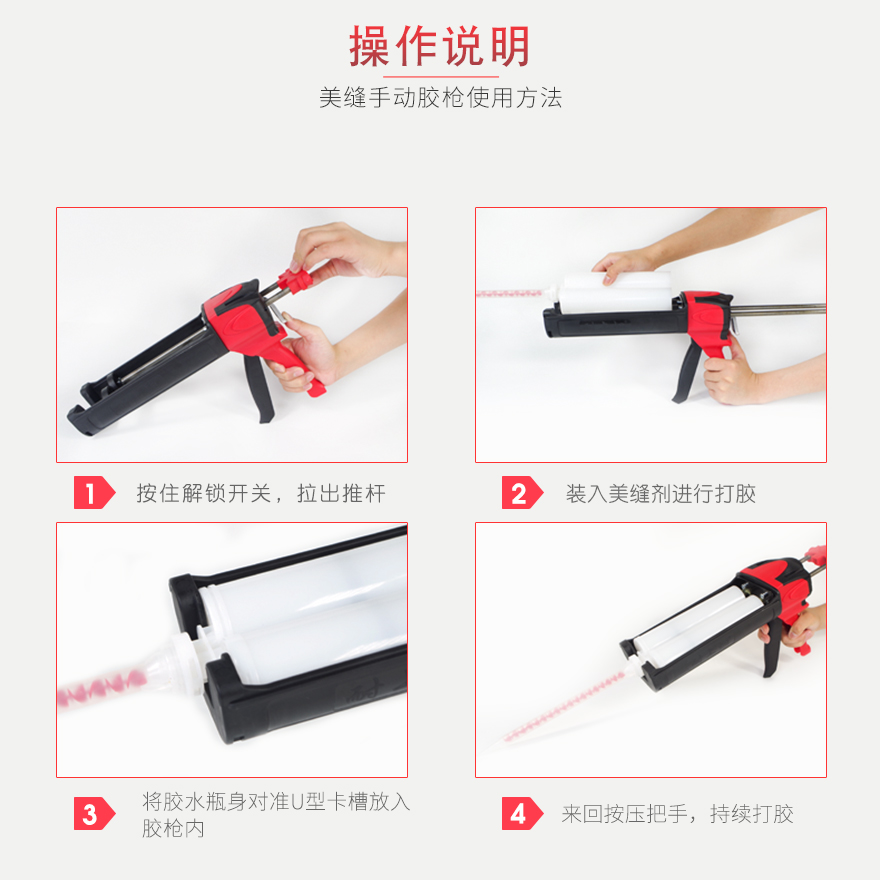 操作说明

美缝手动胶枪使用方法

1 按住解锁开关，拉出推杆

2 装入美缝剂进行打胶

3 将胶水瓶身对准U型卡槽放入胶枪内

4 来回按压把手，持续打胶